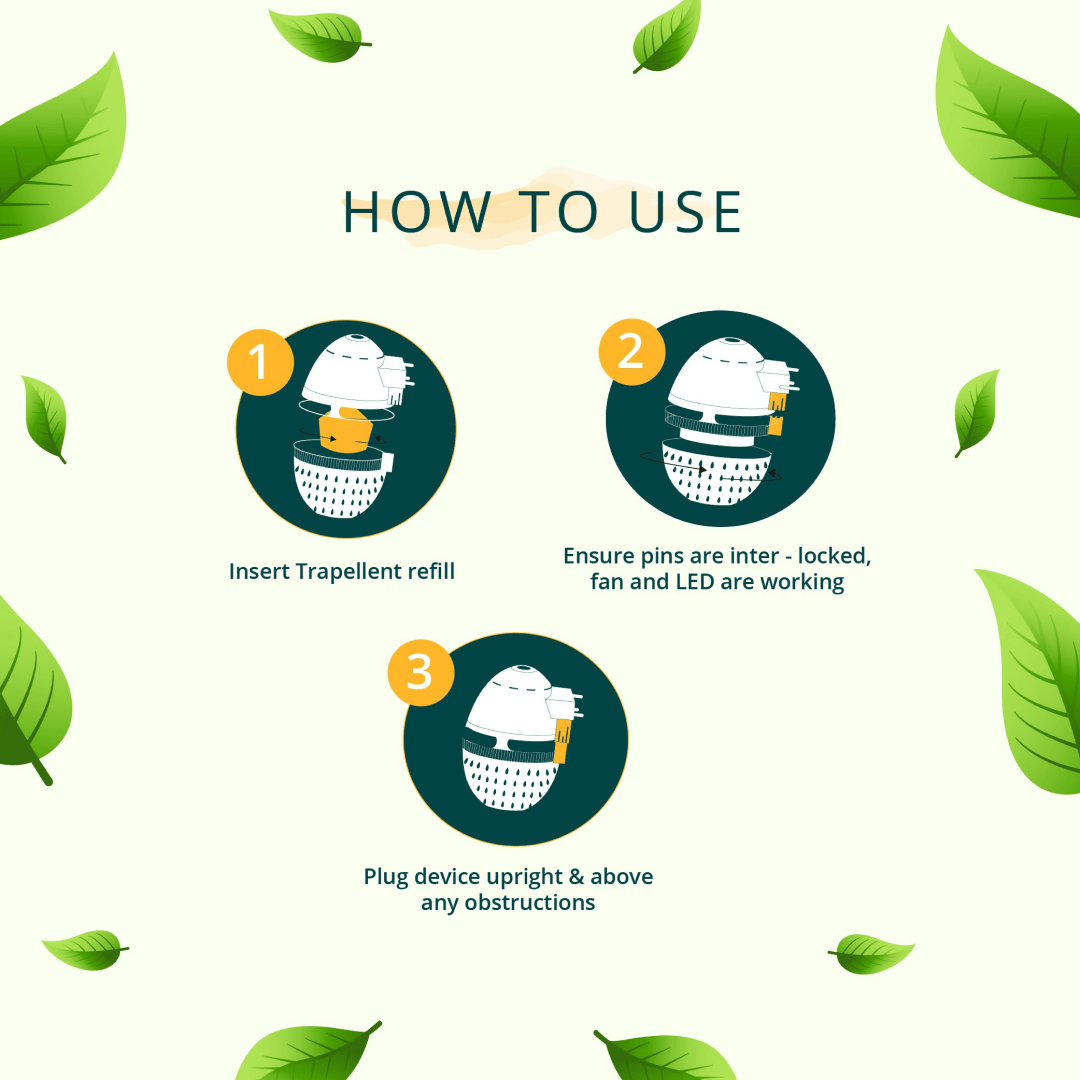 HOW TO USE

1

Insert Trapellent refill

2

Ensure pins are inter - locked, fan and LED are working

3

Plug device upright & above any obstructions